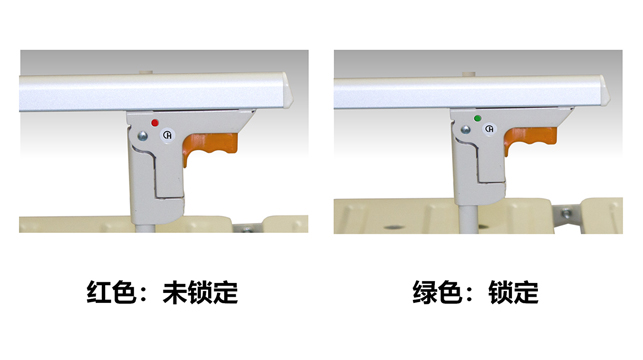 红色：未锁定

绿色：锁定